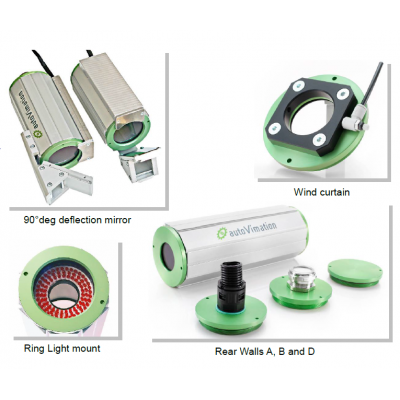 autoVimation

Wind curtain

90°deg deflection mirror

autoVimation

Ring Light mount

Rear Walls A, B and D